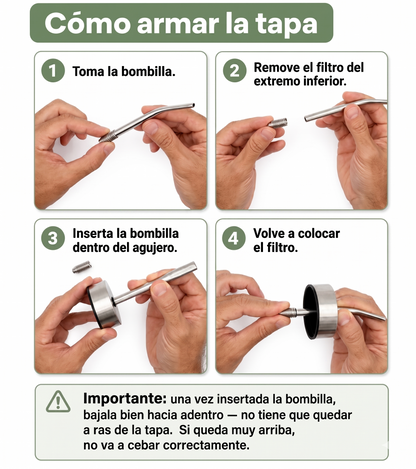 Cómo armar la tapa

1 Toma la bombilla.

2 Remove el filtro del extremo inferior.

3 Inserta la bombilla dentro del agujero.

4 Volve a colocar el filtro.

Importante: una vez insertada la bombilla, bajala bien hacia adentro — no tiene que quedar a ras de la tapa. Si queda muy arriba, no va a cebar correctamente.